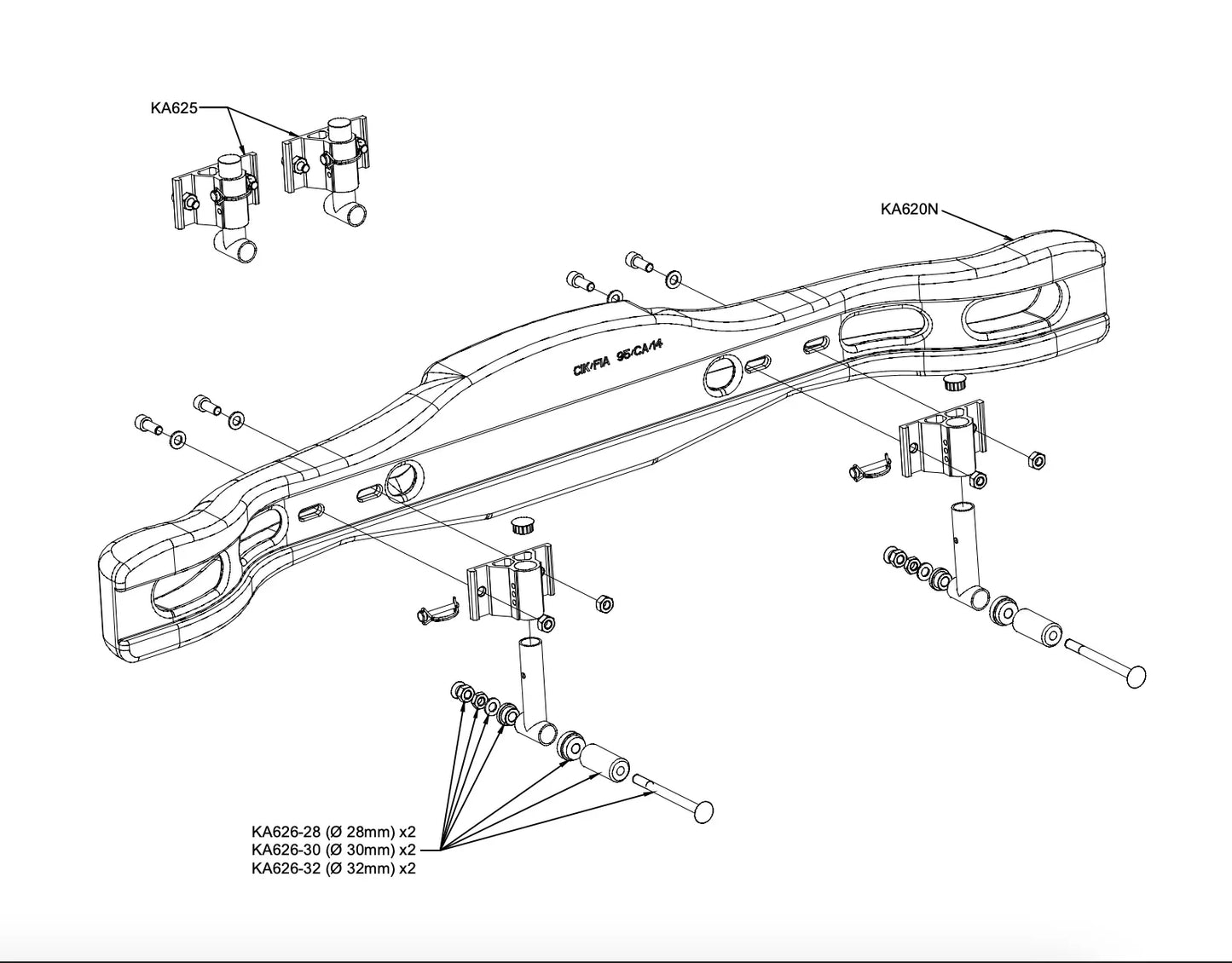 KA625

KA620N

CIK/FIA 95/CA/14

KA626-28 (Ø 28mm) x2
KA626-30 (Ø 30mm) x2
KA626-32 (Ø 32mm) x2