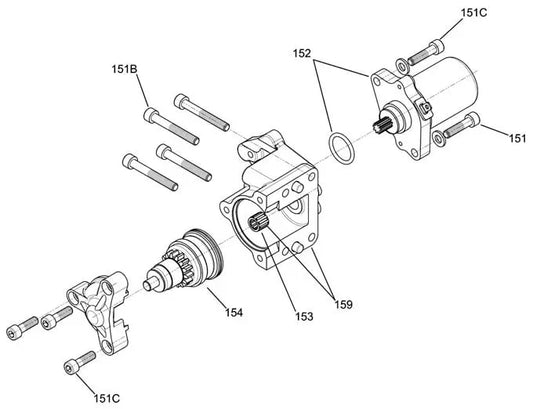 151C
152
151B
151
154
153
159
151C