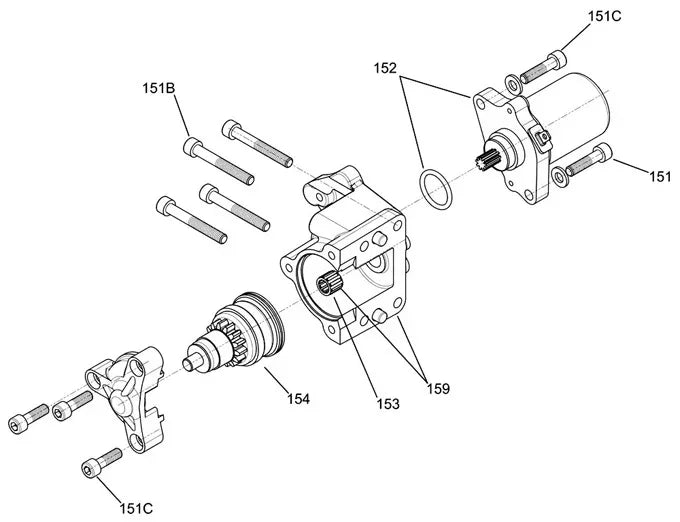 151C
152
151B
151
154
153
159
151C