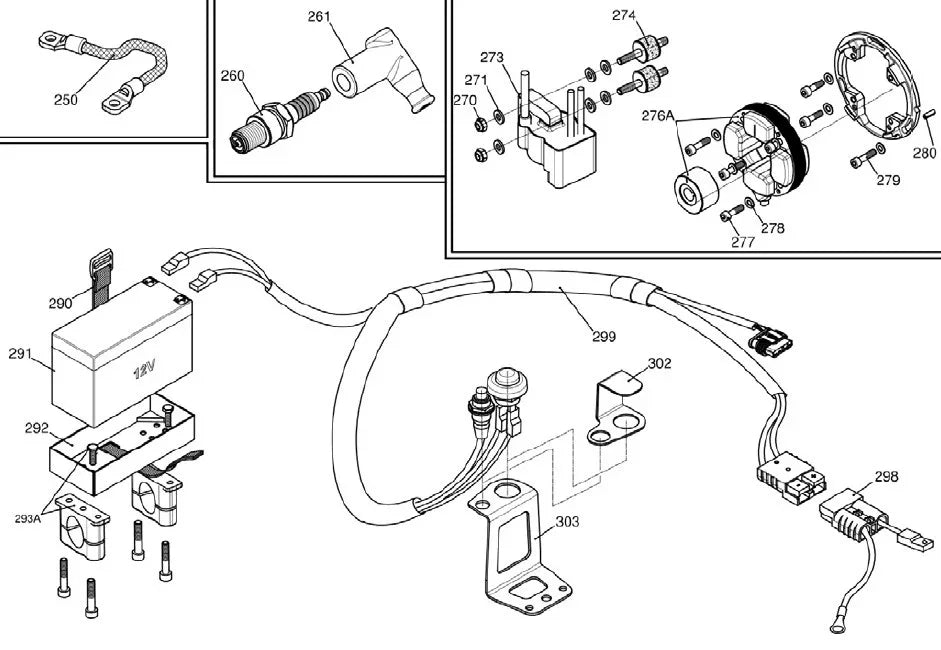 250

261

260

274

273

271

270

276A

280

279

278

277

290

291

12V

292

293A

299

302

303

298